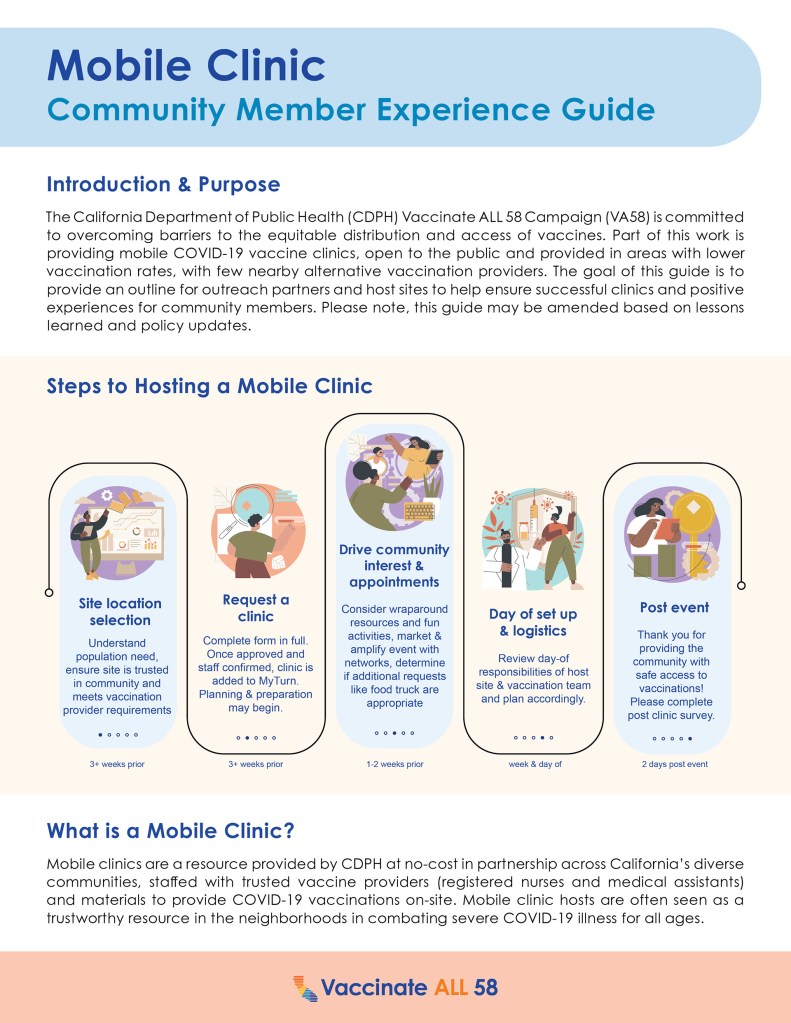 Mobile Clinic
Community Member Experience Guide

Introduction & Purpose

The California Department of Public Health (CDPH) Vaccinate ALL 58 Campaign (VA58) is committed to overcoming barriers to the equitable distribution and access of vaccines. Part of this work is providing mobile COVID-19 vaccine clinics, open to the public and provided in areas with lower vaccination rates, with few nearby alternative vaccination providers. The goal of this guide is to provide an outline for outreach partners and host sites to help ensure successful clinics and positive experiences for community members. Please note, this guide may be amended based on lessons learned and policy updates.

Steps to Hosting a Mobile Clinic

Site location selection
Understand population need, ensure site is trusted in community and meets vaccination provider requirements
3+ weeks prior

Request a clinic
Complete form in full. Once approved and staff confirmed, clinic is added to MyTurn. Planning & preparation may begin.
3+ weeks prior

Drive community interest & appointments
Consider wraparound resources and fun activities, market & amplify event with networks, determine if additional requests like food truck are appropriate
1-2 weeks prior

Day of set up & logistics
Review day-of responsibilities of host site & vaccination team and plan accordingly.
week & day of

Post event
Thank you for providing the community with safe access to vaccinations! Please complete post clinic survey.
2 days post event

What is a Mobile Clinic?

Mobile clinics are a resource provided by CDPH at no-cost in partnership across California's diverse communities, staffed with trusted vaccine providers (registered nurses and medical assistants) and materials to provide COVID-19 vaccinations on-site. Mobile clinic hosts are often seen as a trustworthy resource in the neighborhoods in combating severe COVID-19 illness for all ages.

Vaccinate ALL 58